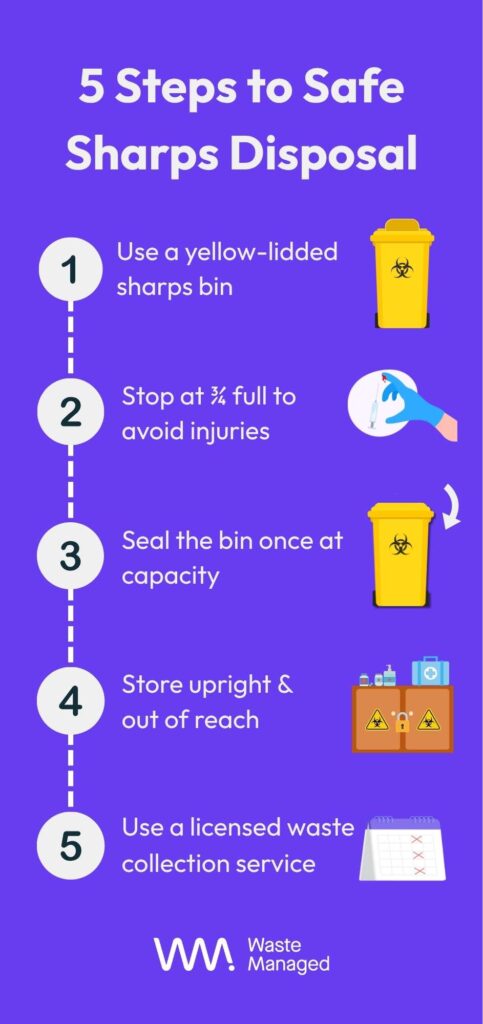 5 Steps to Safe Sharps Disposal

1 Use a yellow-lidded sharps bin

2 Stop at ¾ full to avoid injuries

3 Seal the bin once at capacity

4 Store upright & out of reach

5 Use a licensed waste collection service

Waste Managed